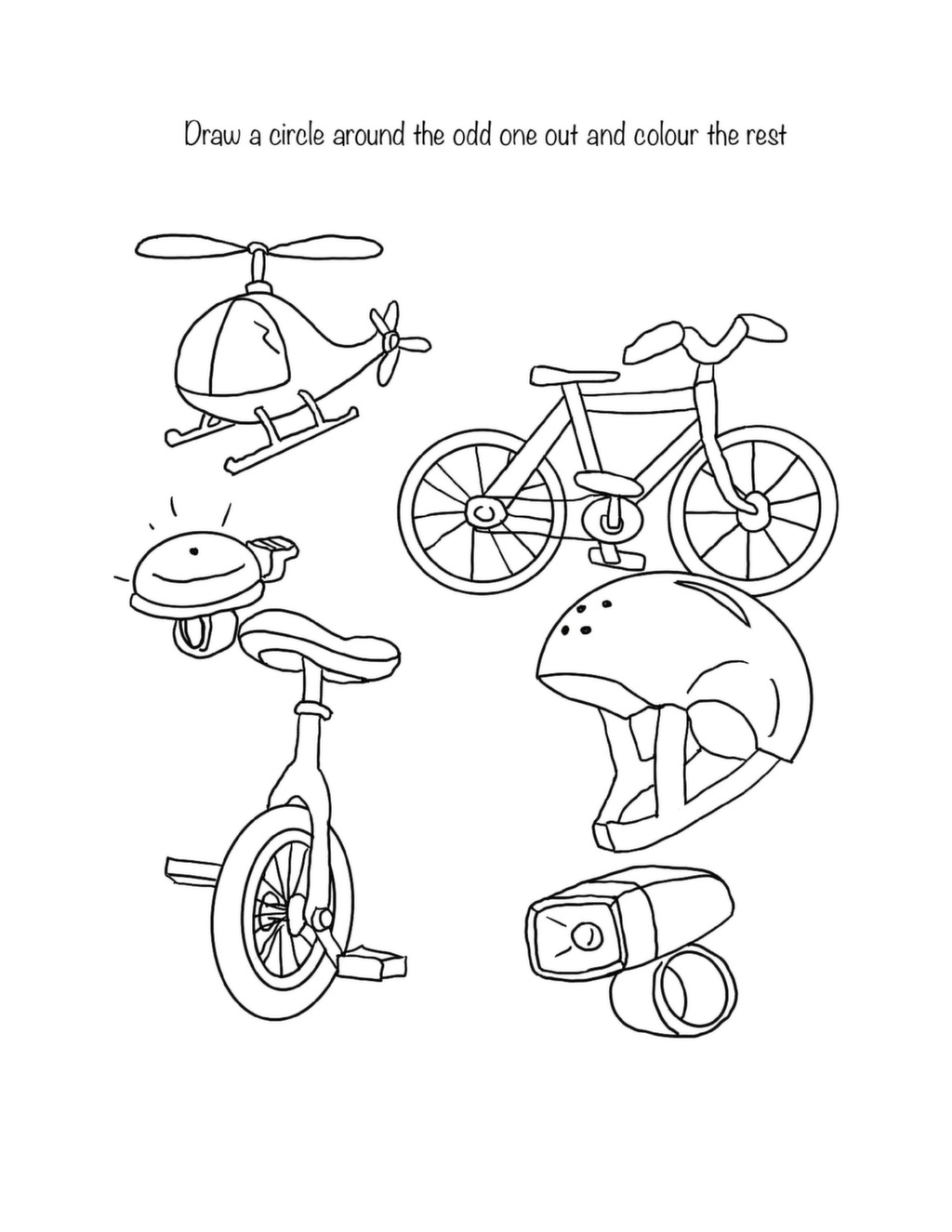 Draw a circle around the odd one out and colour the rest